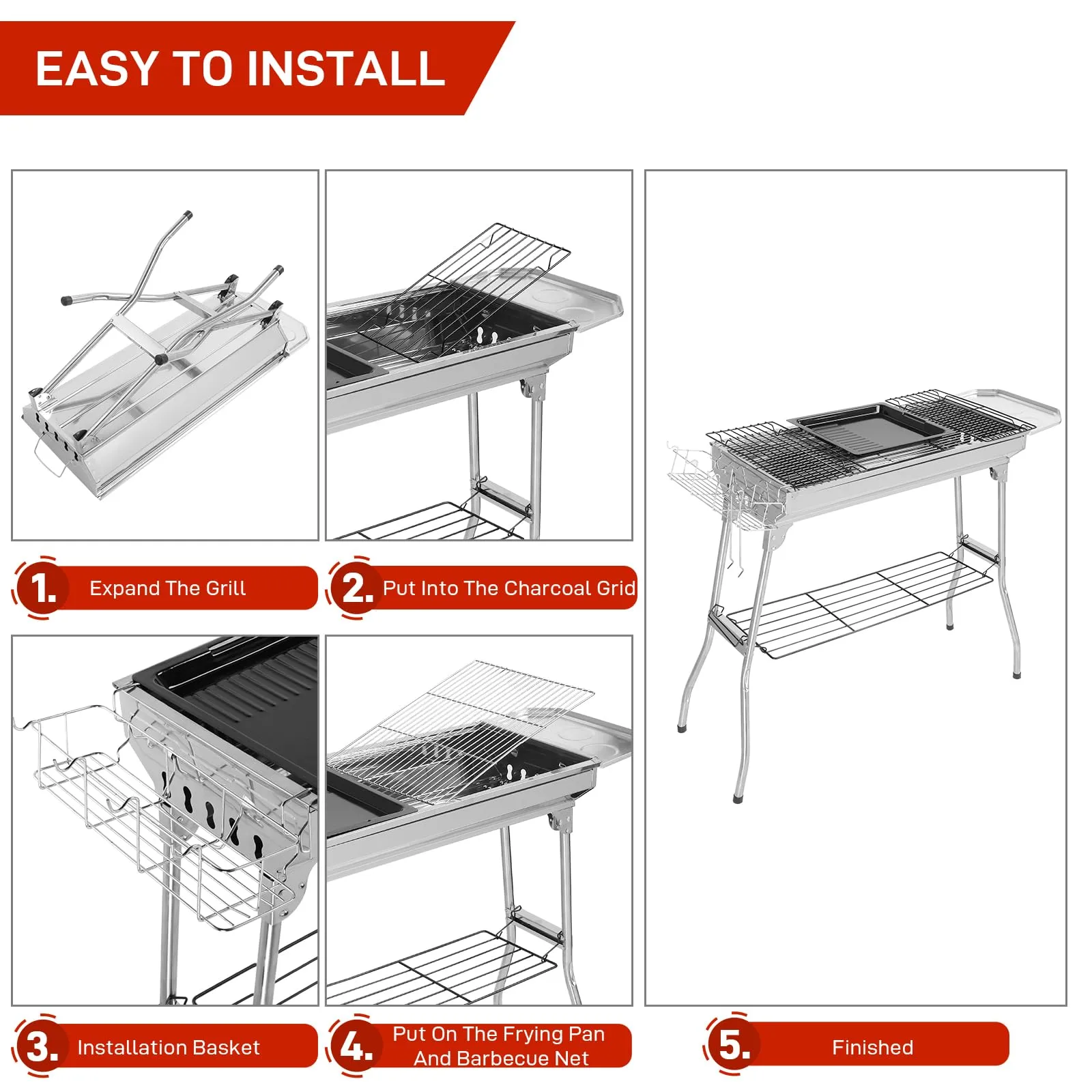 EASY TO INSTALL

1. Expand The Grill

2. Put Into The Charcoal Grid

3. Installation Basket

4. Put On The Frying Pan And Barbecue Net

5. Finished