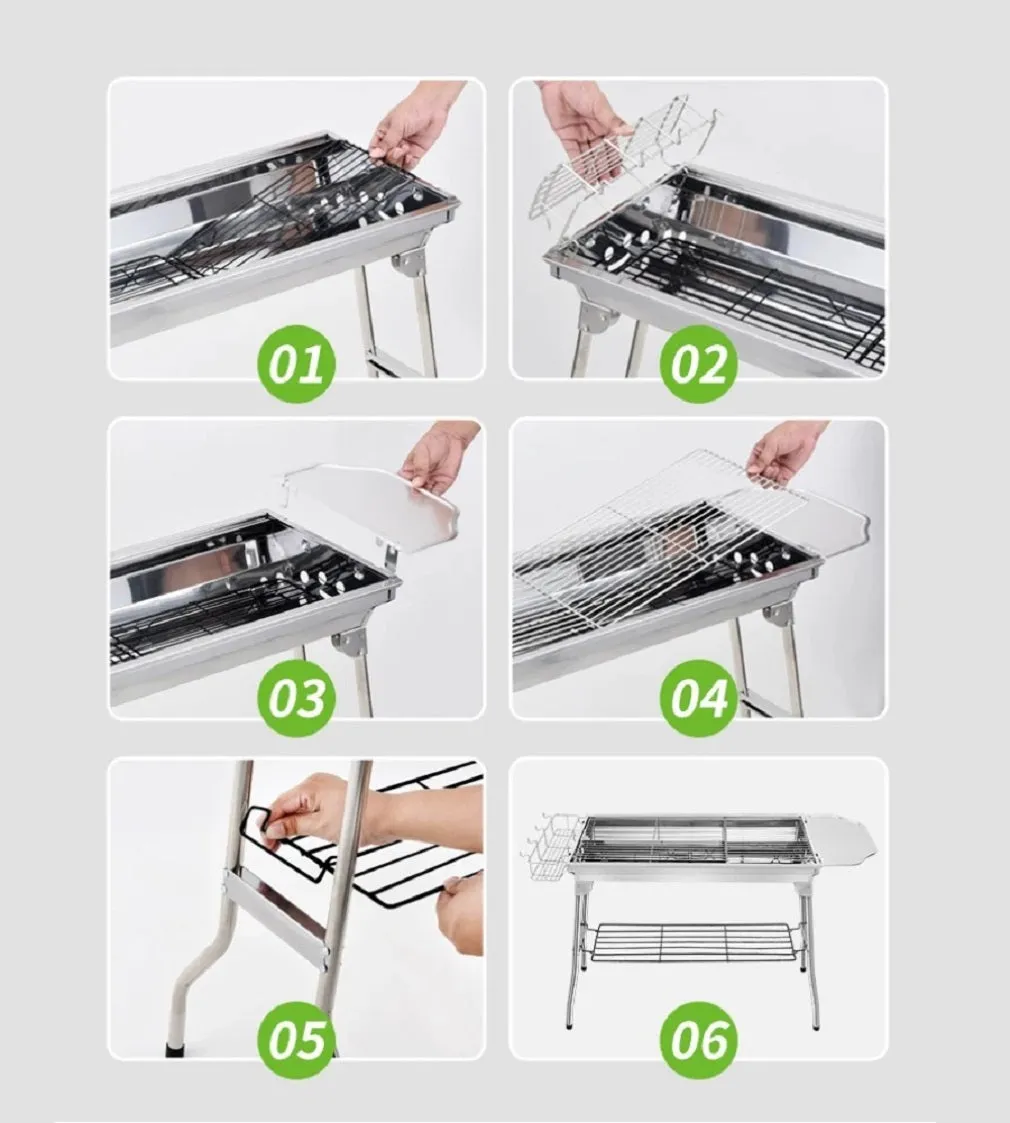 01

02

03

04

05

06