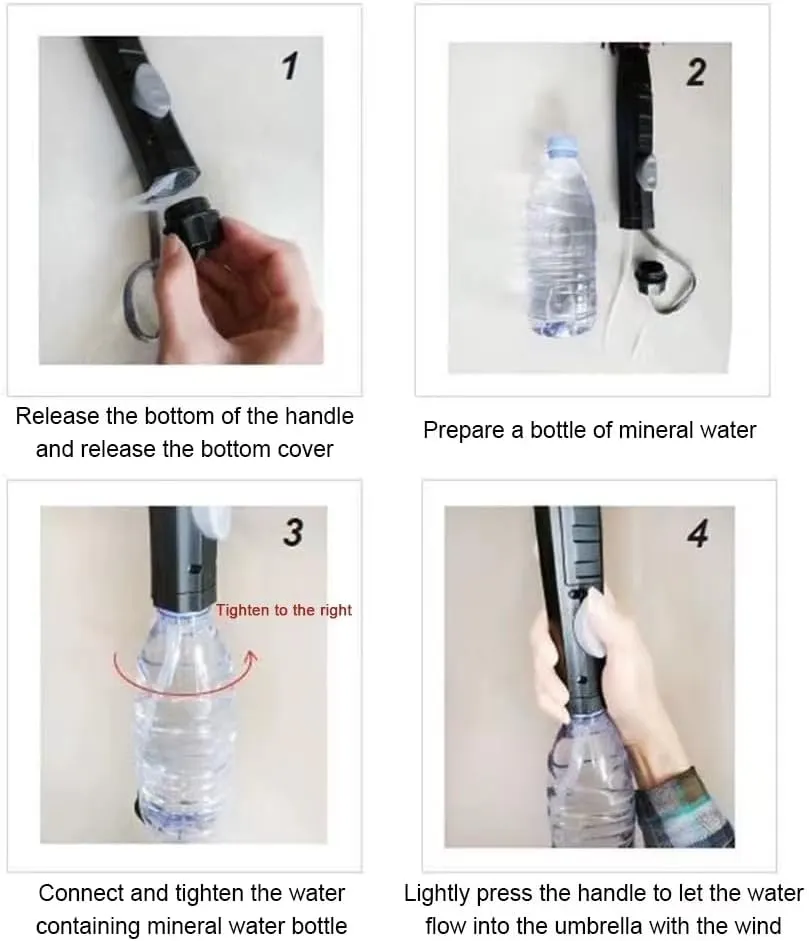 1

Release the bottom of the handle and release the bottom cover

2

Prepare a bottle of mineral water

3

Tighten to the right

Connect and tighten the water containing mineral water bottle

4

Lightly press the handle to let the water flow into the umbrella with the wind