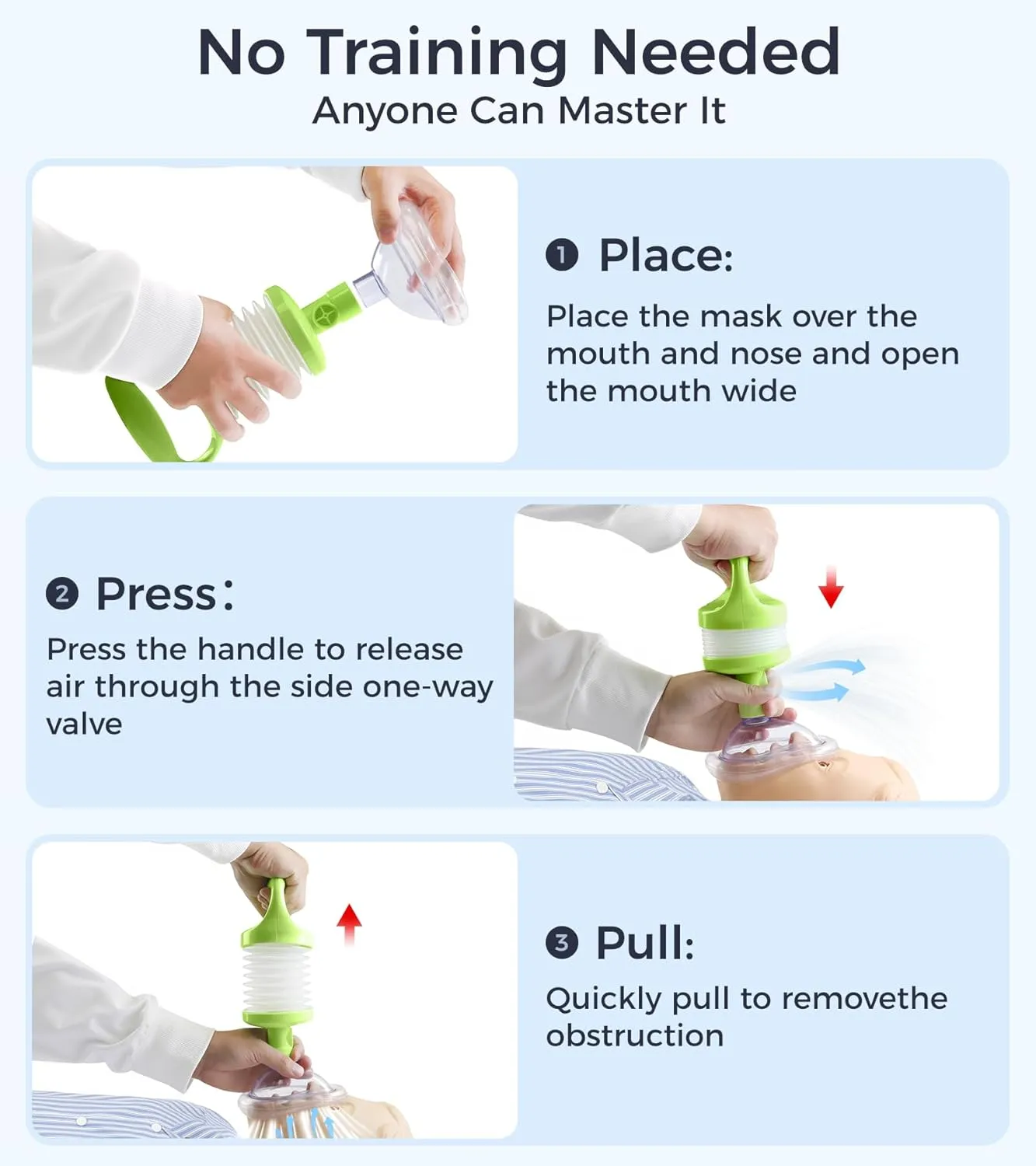 No Training Needed
Anyone Can Master It

1 Place:
Place the mask over the mouth and nose and open the mouth wide

2 Press:
Press the handle to release air through the side one-way valve

3 Pull:
Quickly pull to removethe obstruction