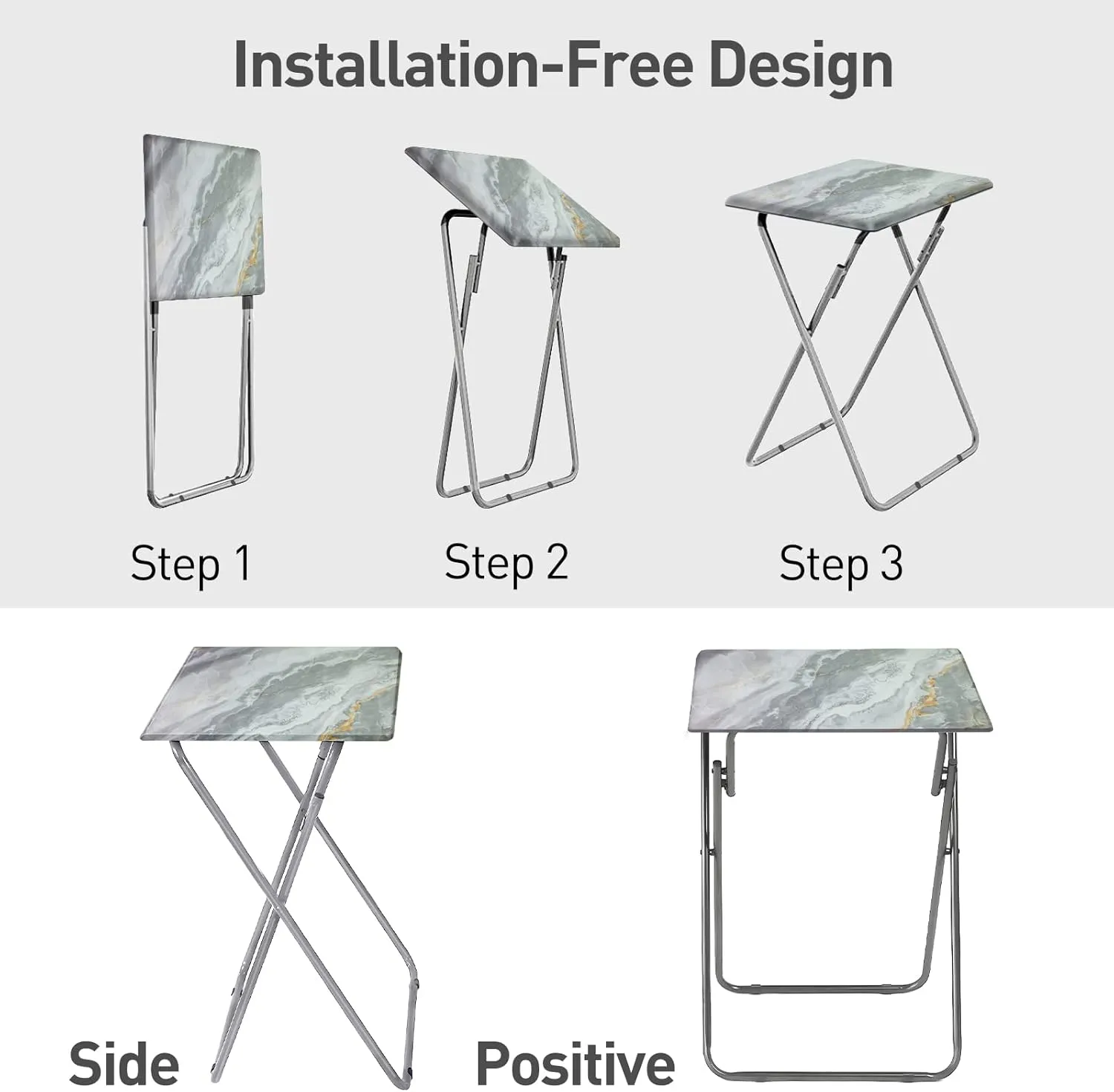 Installation-Free Design

Step 1

Step 2

Step 3

Side

Positive