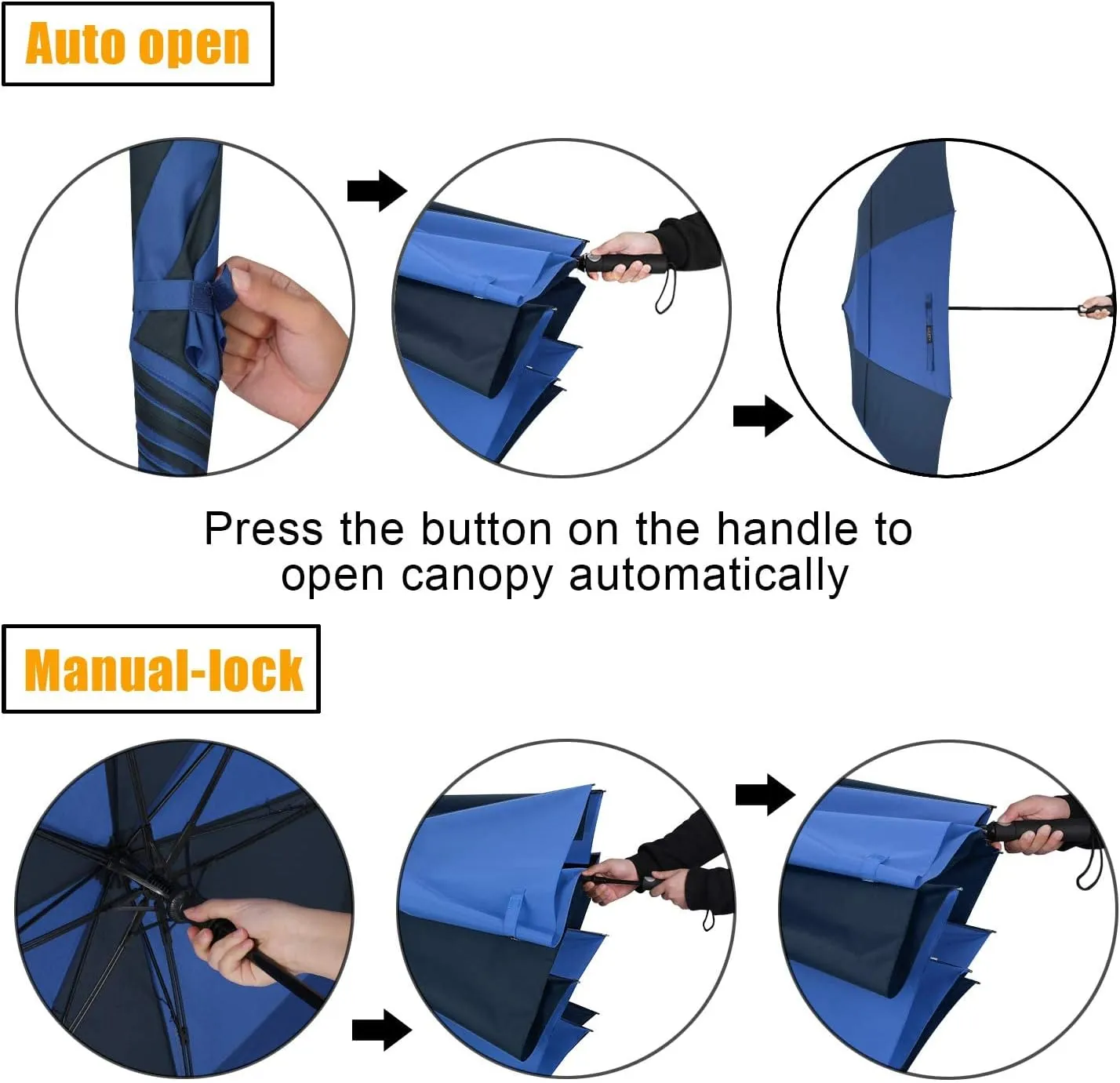 Auto open

Press the button on the handle to open canopy automatically

Manual-lock