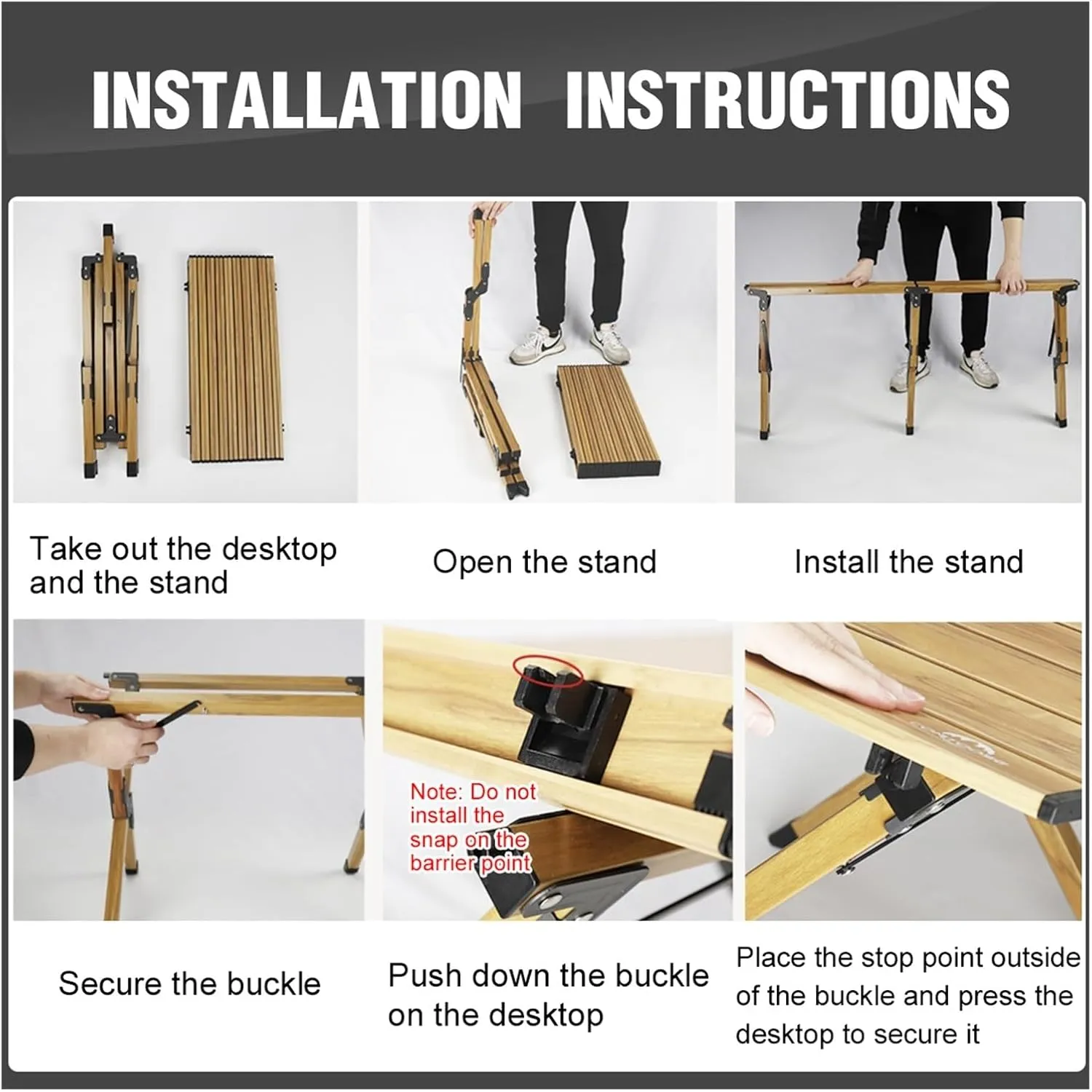 INSTALLATION INSTRUCTIONS

Take out the desktop and the stand

Open the stand

Install the stand

Note: Do not install the snap on the barrier point

Secure the buckle

Push down the buckle on the desktop

Place the stop point outside of the buckle and press the desktop to secure it