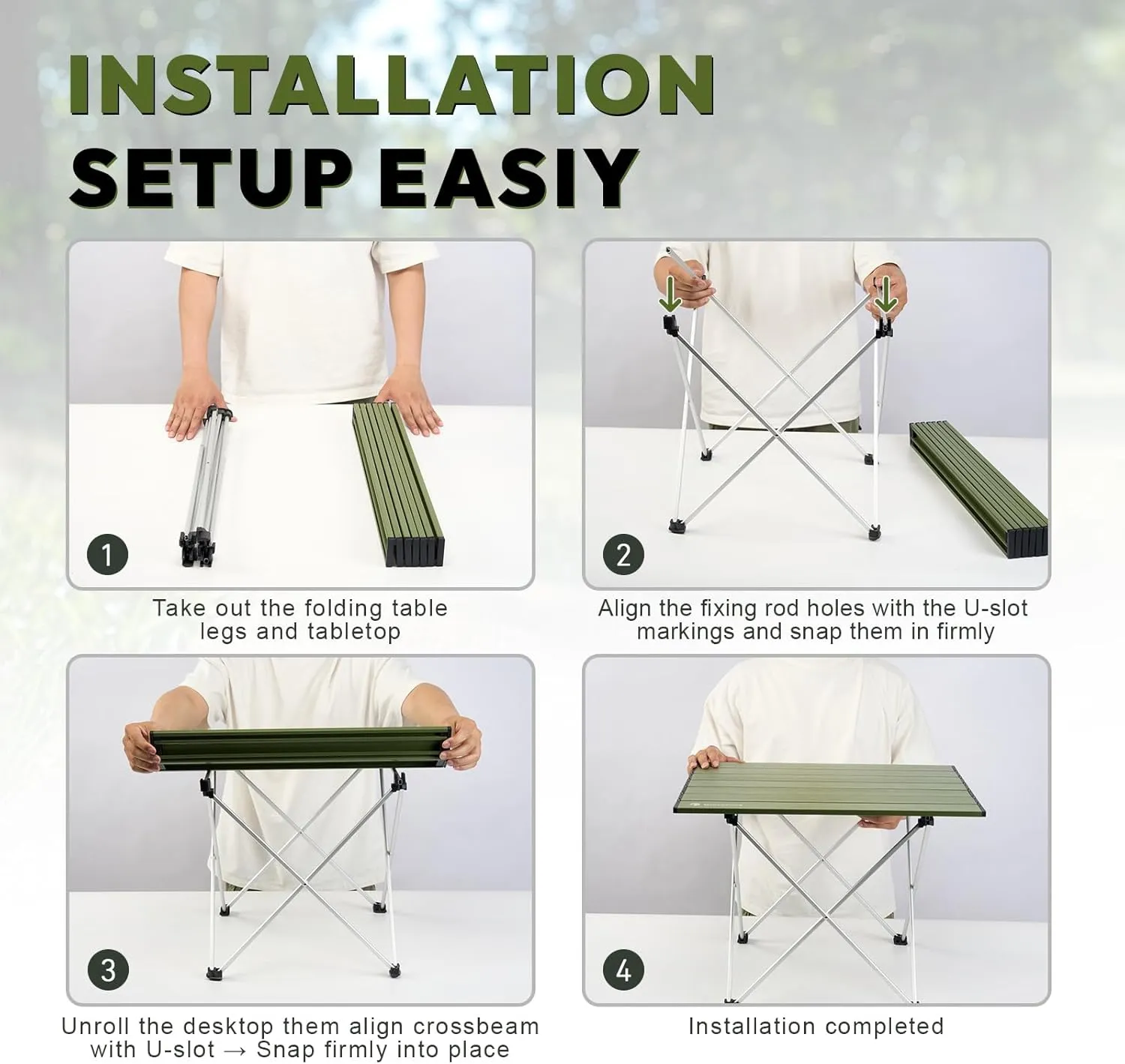 INSTALLATION
SETUP EASIY

1
Take out the folding table legs and tabletop

2
Align the fixing rod holes with the U-slot markings and snap them in firmly

3
Unroll the desktop them align crossbeam with U-slot → Snap firmly into place

4
Installation completed