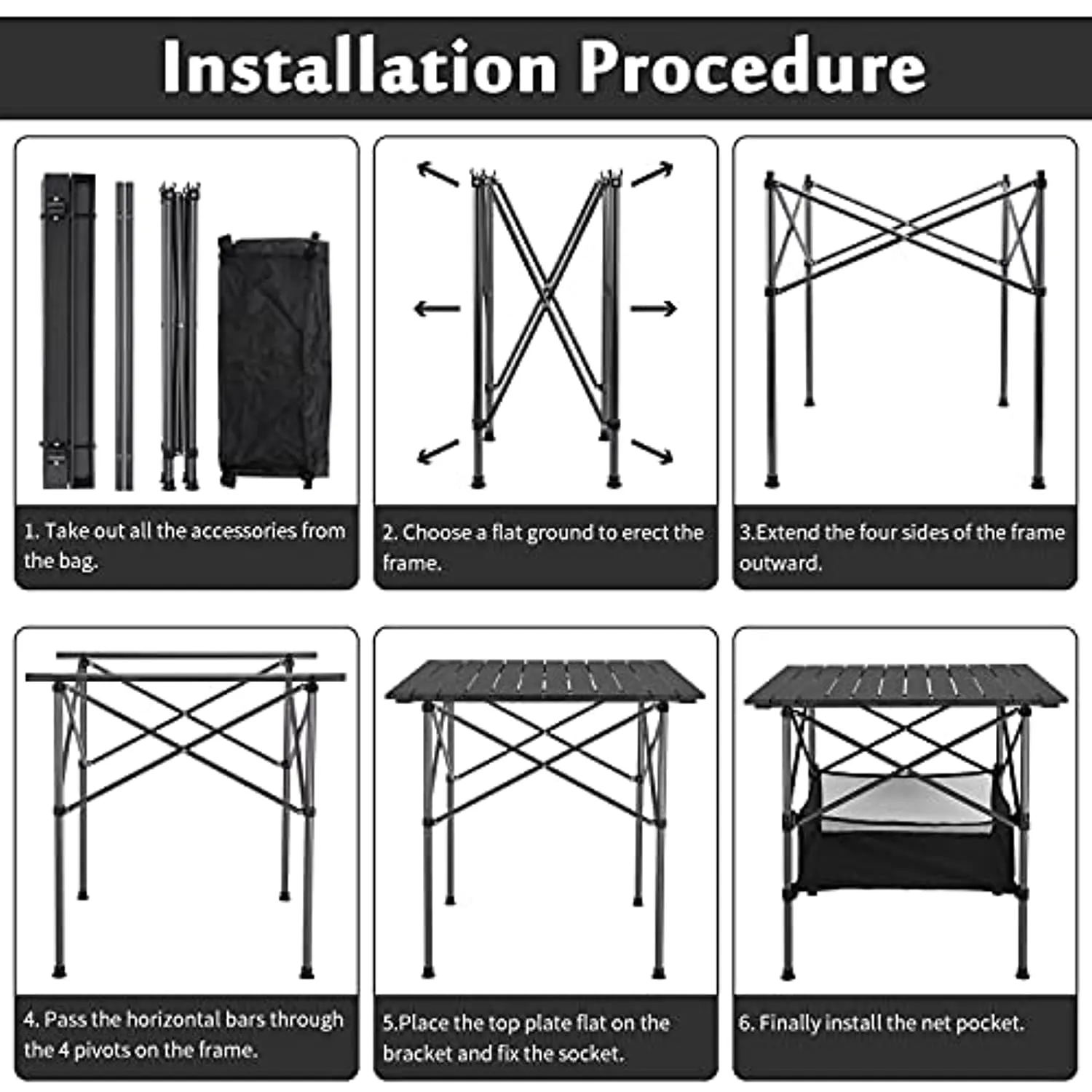 Installation Procedure

1. Take out all the accessories from the bag.

2. Choose a flat ground to erect the frame.

3.Extend the four sides of the frame outward.

4. Pass the horizontal bars through the 4 pivots on the frame.

5.Place the top plate flat on the bracket and fix the socket.

6. Finally install the net pocket.