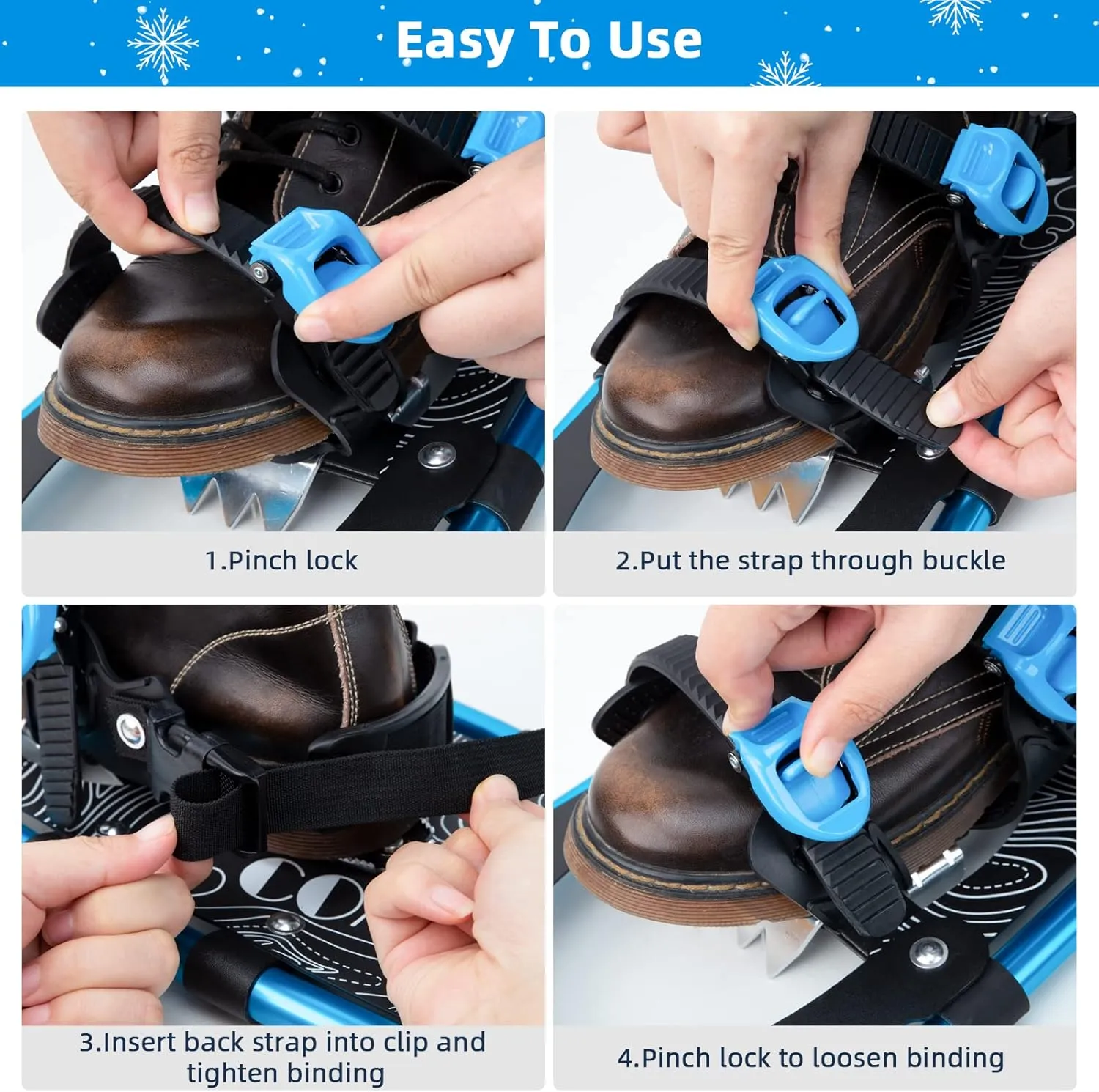 Easy To Use

1.Pinch lock

2.Put the strap through buckle

3.Insert back strap into clip and tighten binding

4.Pinch lock to loosen binding