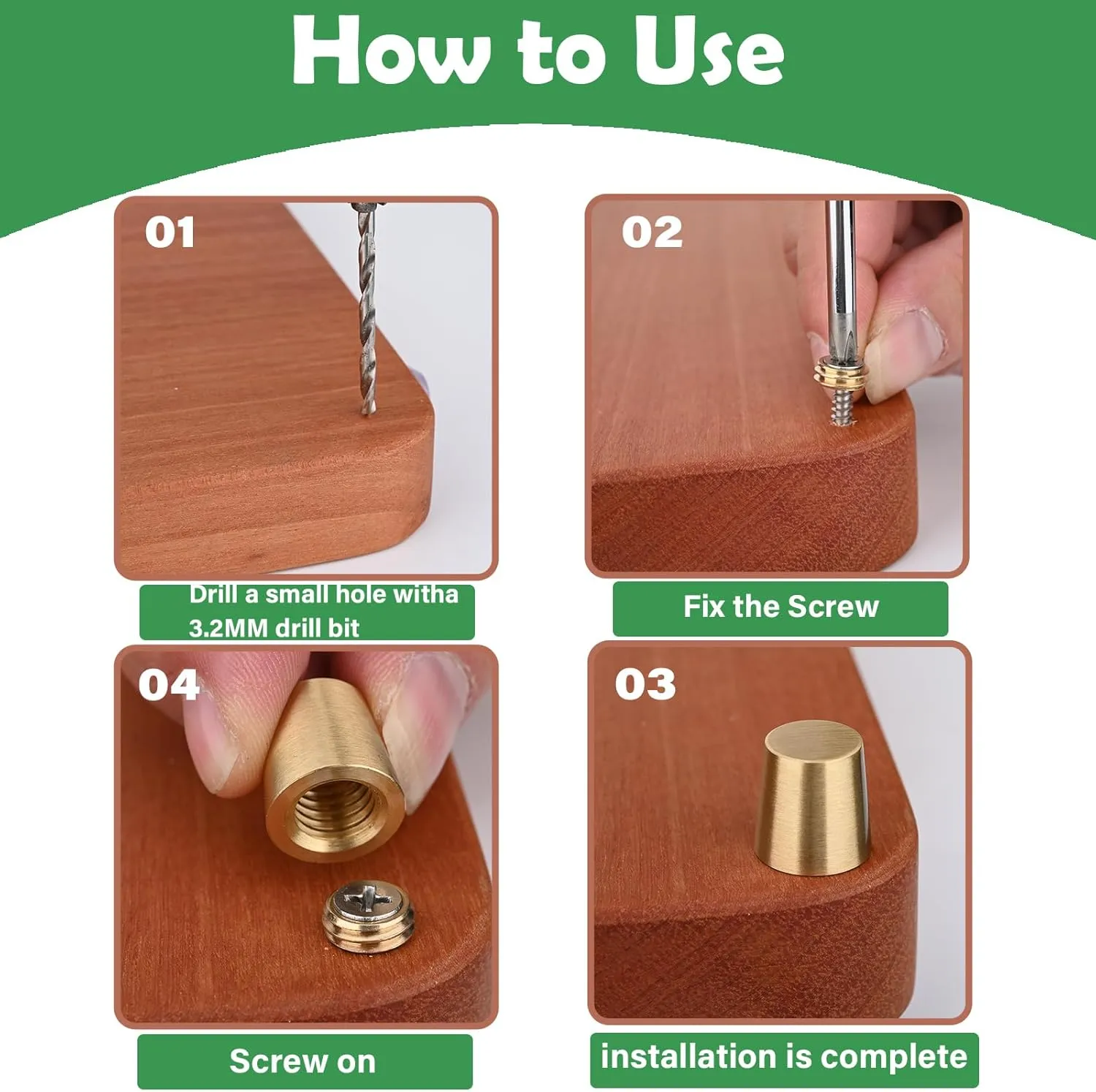 How to Use

01

Drill a small hole witha 3.2MM drill bit

02

Fix the Screw

04

Screw on

03

installation is complete