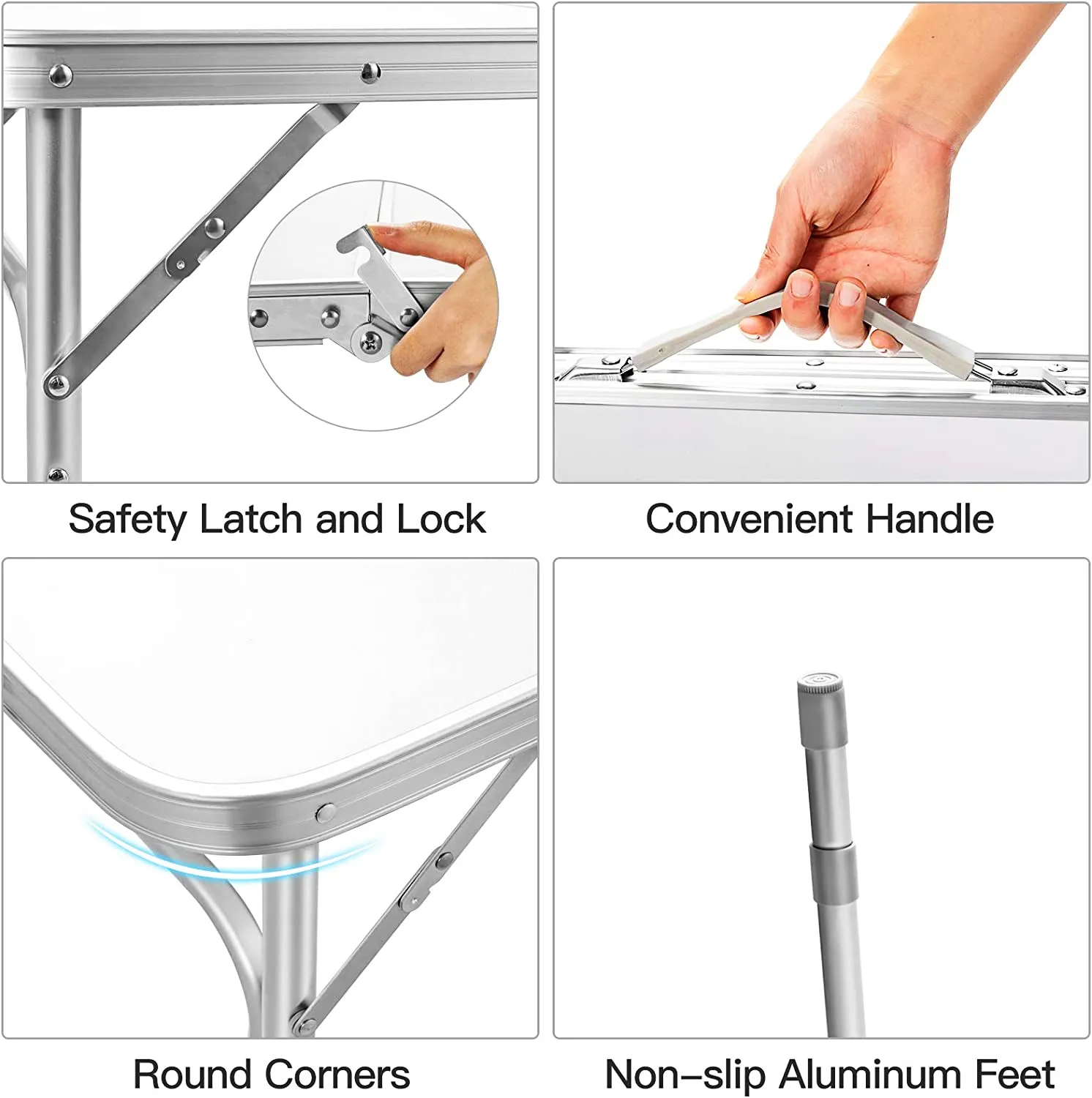 Safety Latch and Lock

Convenient Handle

Round Corners

Non–slip Aluminum Feet